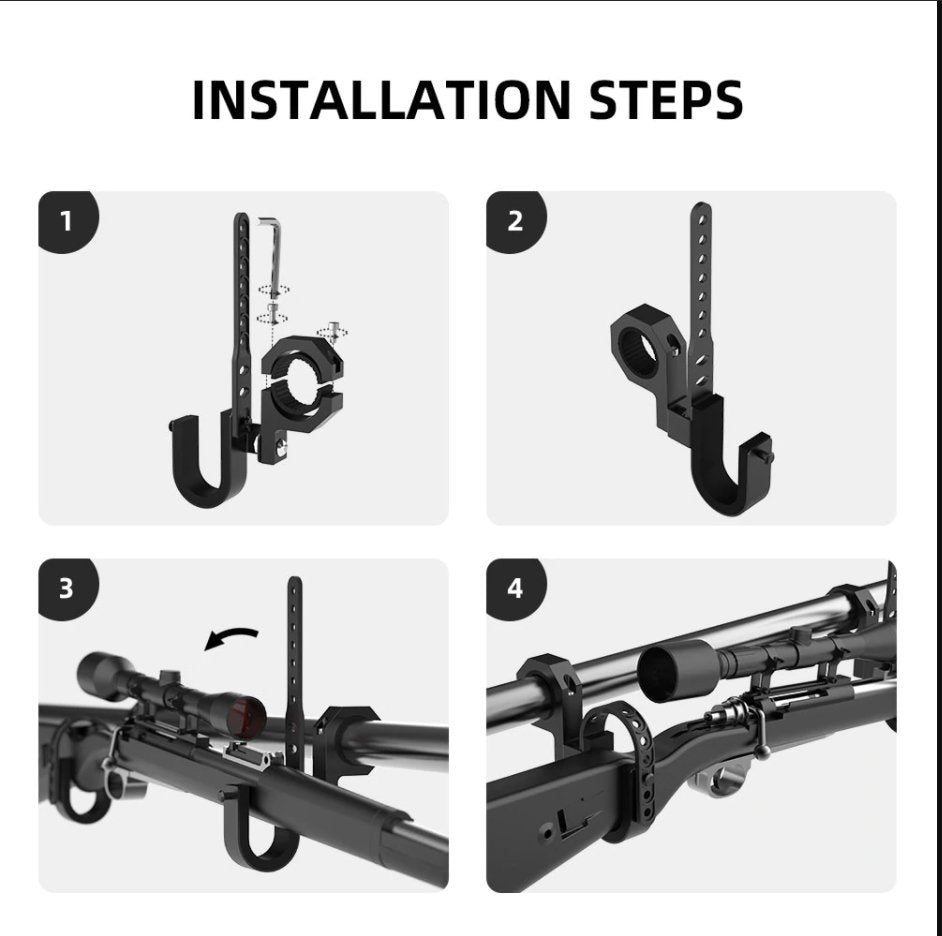 INSTALLATION STEPS

1

2

3

4